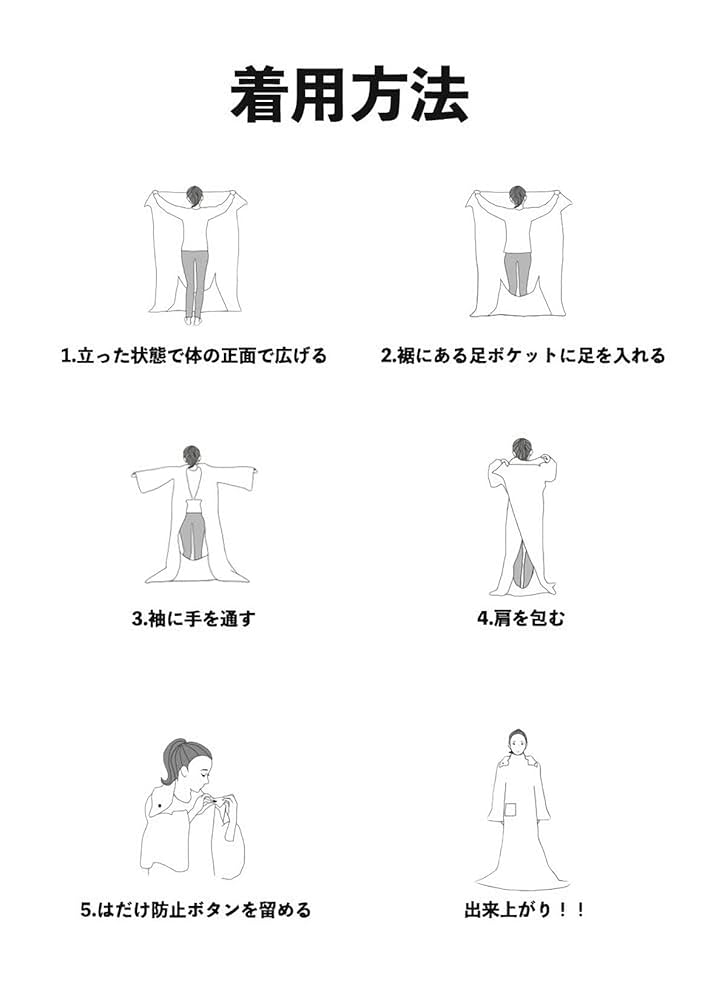 着用方法

1.立った状態で体の正面で広げる

2.裾にある足ポケットに足を入れる

3.袖に手を通す

4.肩を包む

5.はだけ防止ボタンを留める

出来上がり！！